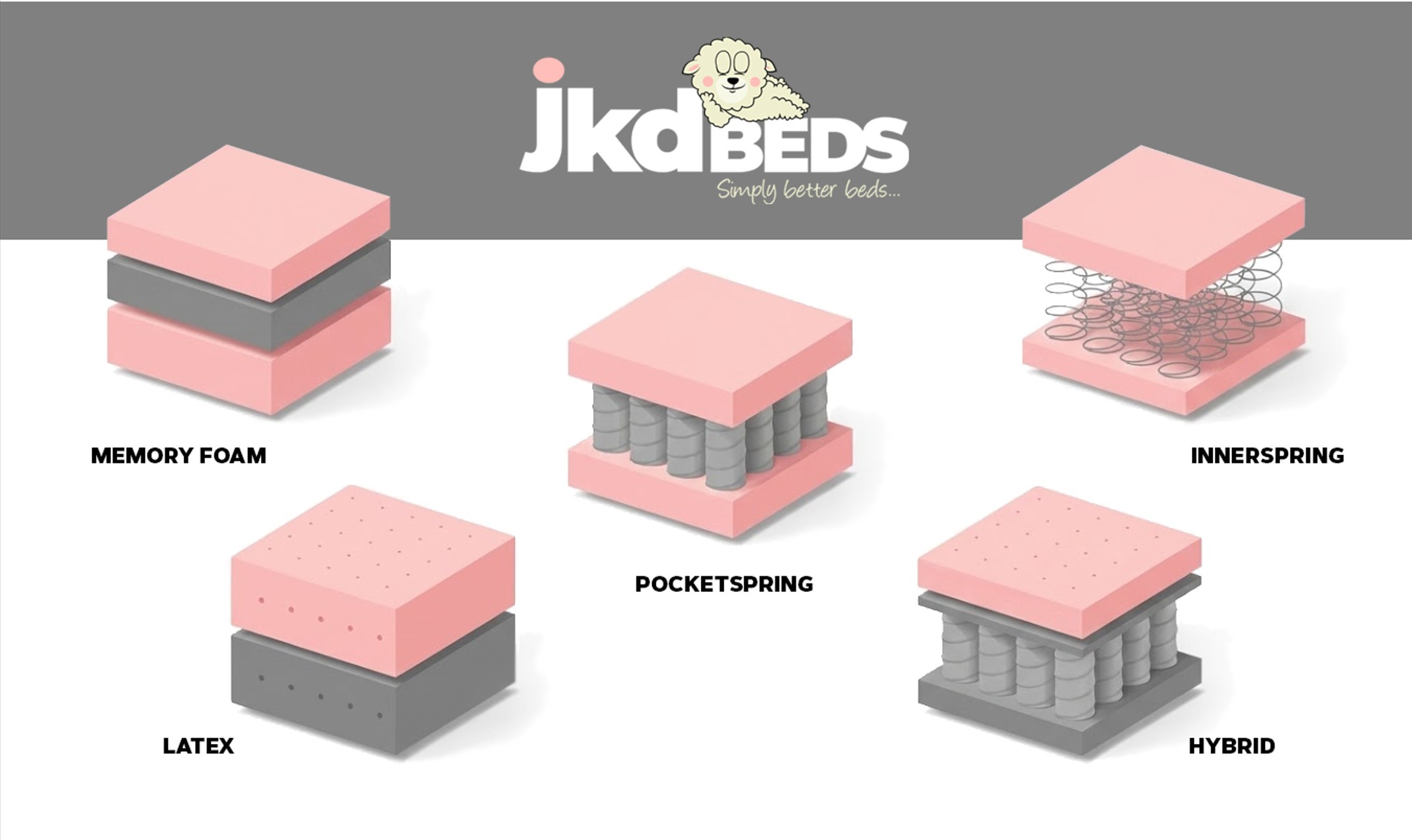 jkd BEDS
Simply better beds...

MEMORY FOAM

INNERSPRING

POCKETSPRING

LATEX

HYBRID